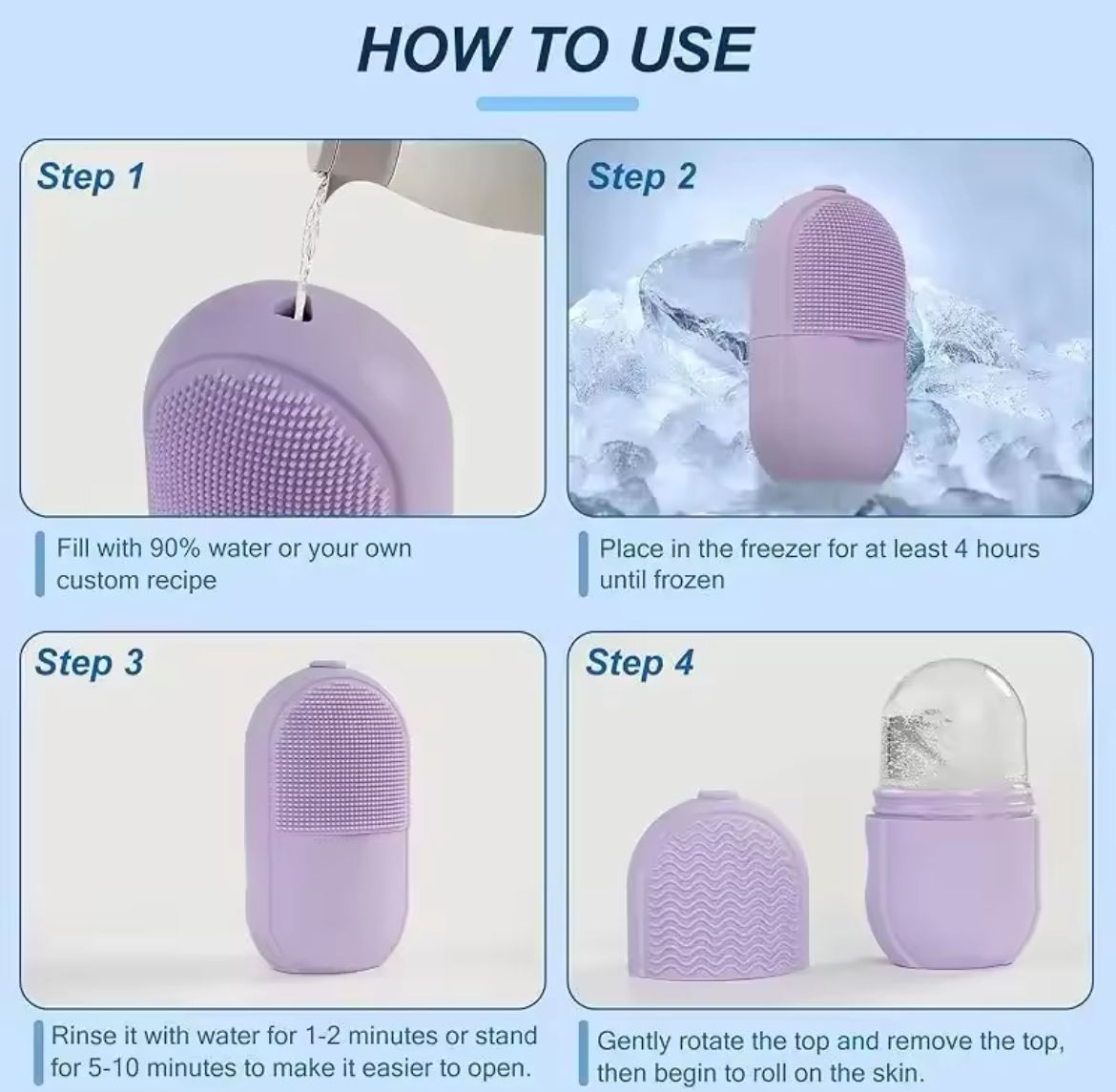 HOW TO USE

Step 1

Fill with 90% water or your own custom recipe

Step 2

Place in the freezer for at least 4 hours until frozen

Step 3

Rinse it with water for 1-2 minutes or stand for 5-10 minutes to make it easier to open.

Step 4

Gently rotate the top and remove the top, then begin to roll on the skin.